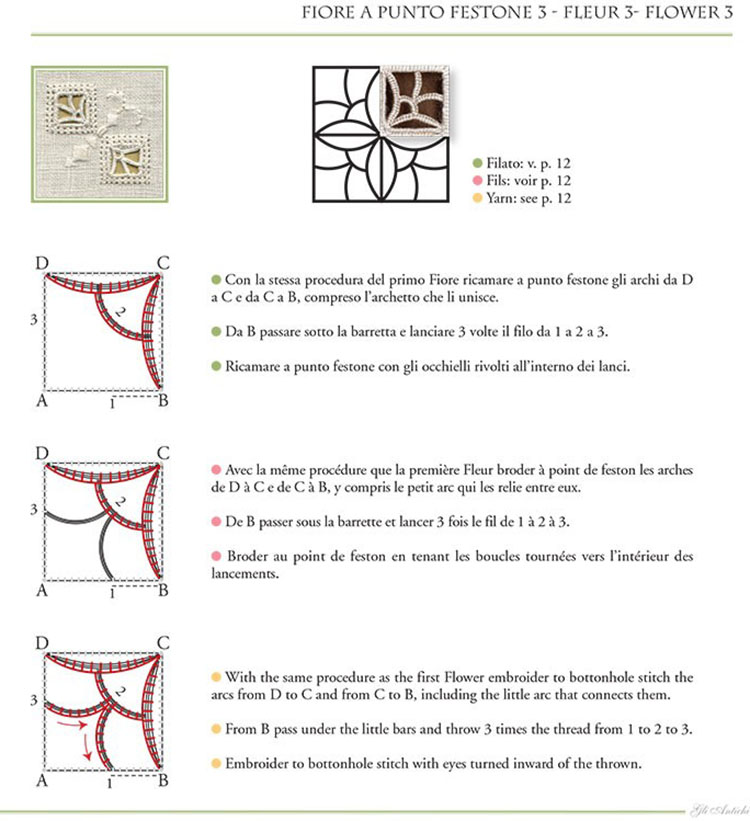 FIORE A PUNTO FESTONE 3 - FLEUR 3- FLOWER 3

Filato: v. p. 12
Fils: voir p. 12
Yarn: see p. 12

D C 3 2 A 1 B

Con la stessa procedura del primo Fiore ricamare a punto festone gli archi da D a C e da C a B, compreso l'archetto che li unisce.

Da B passare sotto la barretta e lanciare 3 volte il filo da 1 a 2 a 3.

Ricamare a punto festone con gli occhielli rivolti all'interno dei lanci.

D C 3 2 A 1 B

Avec la même procédure que la première Fleur broder à point de feston les arches de D à C e de C à B, y compris le petit arc qui les relie entre eux.

De B passer sous la barrette et lancer 3 fois le fil de 1 à 2 à 3.

Broder au point de feston en tenant les boucles tournées vers l'intérieur des lancements.

D C 3 2 A 1 B

With the same procedure as the first Flower embroider to bottonhole stitch the arcs from D to C and from C to B, including the little arc that connects them.

From B pass under the little bars and throw 3 times the thread from 1 to 2 to 3.

Embroider to bottonhole stitch with eyes turned inward of the thrown.

Gli Antichi