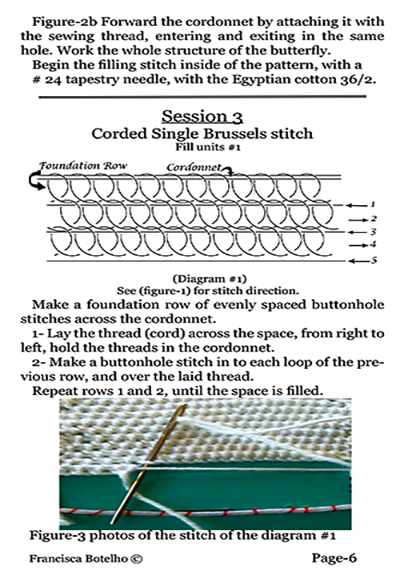 Figure-2b Forward the cordonnet by attaching it with the sewing thread, entering and exiting in the same hole. Work the whole structure of the butterfly.
Begin the filling stitch inside of the pattern, with a # 24 tapestry needle, with the Egyptian cotton 36/2.

Session 3
Corded Single Brussels stitch
Fill units #1

Foundation Row
Cordonnet
1
2
3
4
5

(Diagram #1)
See (figure-1) for stitch direction.

Make a foundation row of evenly spaced buttonhole stitches across the cordonnet.
1- Lay the thread (cord) across the space, from right to left, hold the threads in the cordonnet.
2- Make a buttonhole stitch in to each loop of the previous row, and over the laid thread.
Repeat rows 1 and 2, until the space is filled.

Figure-3 photos of the stitch of the diagram #1

Francisca Botelho ©
Page-6